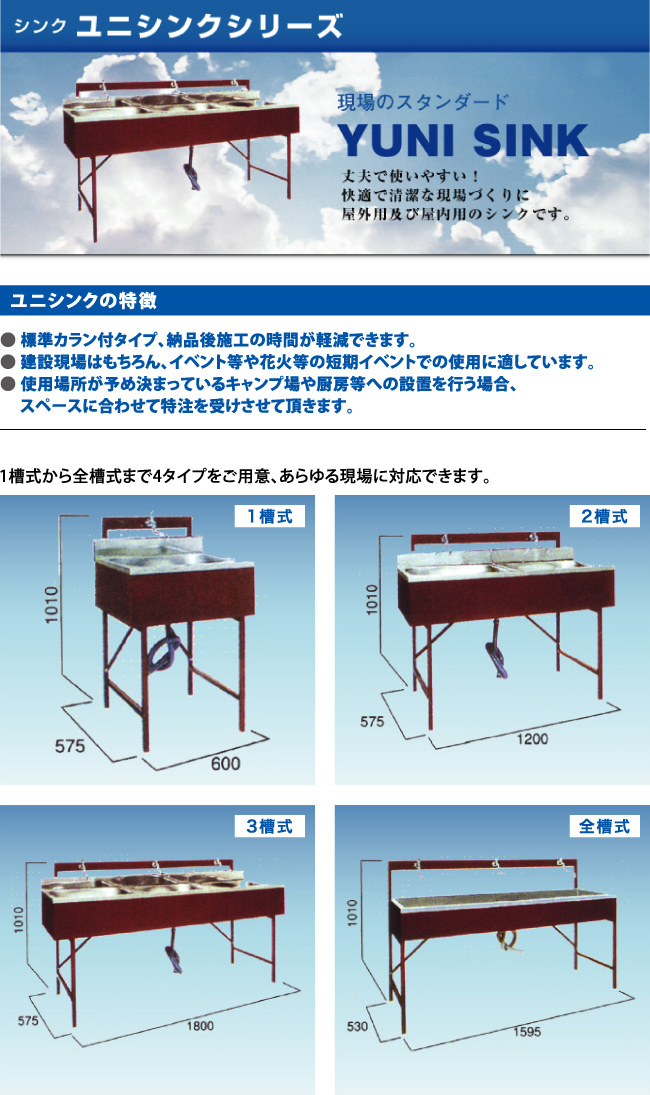 シンク ユニシンクシリーズ

現場のスタンダード
YUNI SINK
丈夫で使いやすい！
快適で清潔な現場づくりに
屋外用及び屋内用のシンクです。

ユニシンクの特徴

● 標準カラン付タイプ、納品後施工の時間が軽減できます。
● 建設現場はもちろん、イベント等や花火等の短期イベントでの使用に適しています。
● 使用場所が予め決まっているキャンプ場や厨房等への設置を行う場合、スペースに合わせて特注を受けさせて頂きます。

1槽式から全槽式まで4タイプをご用意、あらゆる現場に対応できます。

1槽式
1010
575
600

2槽式
1010
575
1200

3槽式
1010
575
1800

全槽式
1010
530
1595